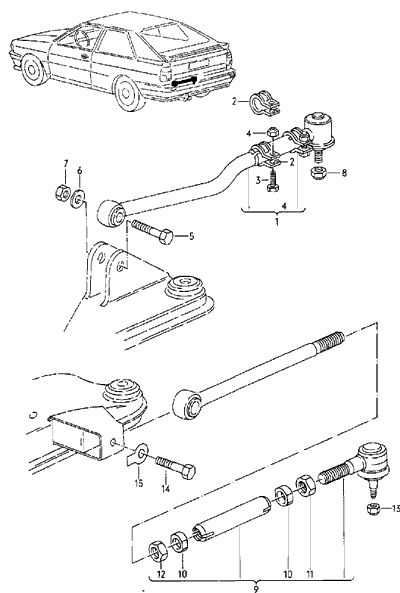 2
4
2
3
8
4
1
7
6
5
15
14
13
12
10
10
11
9