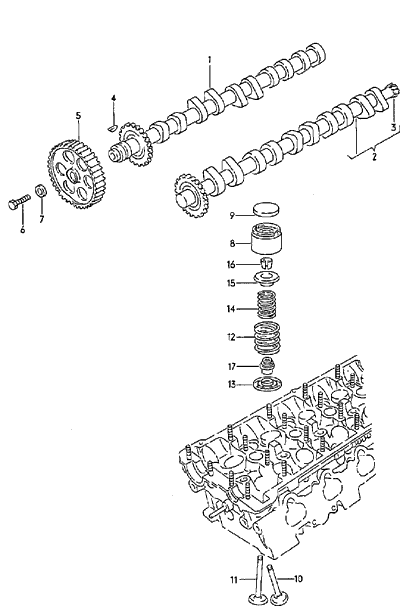 1
4
5
3
2
6
7
9
8
16
15
14
12
17
13
11
10